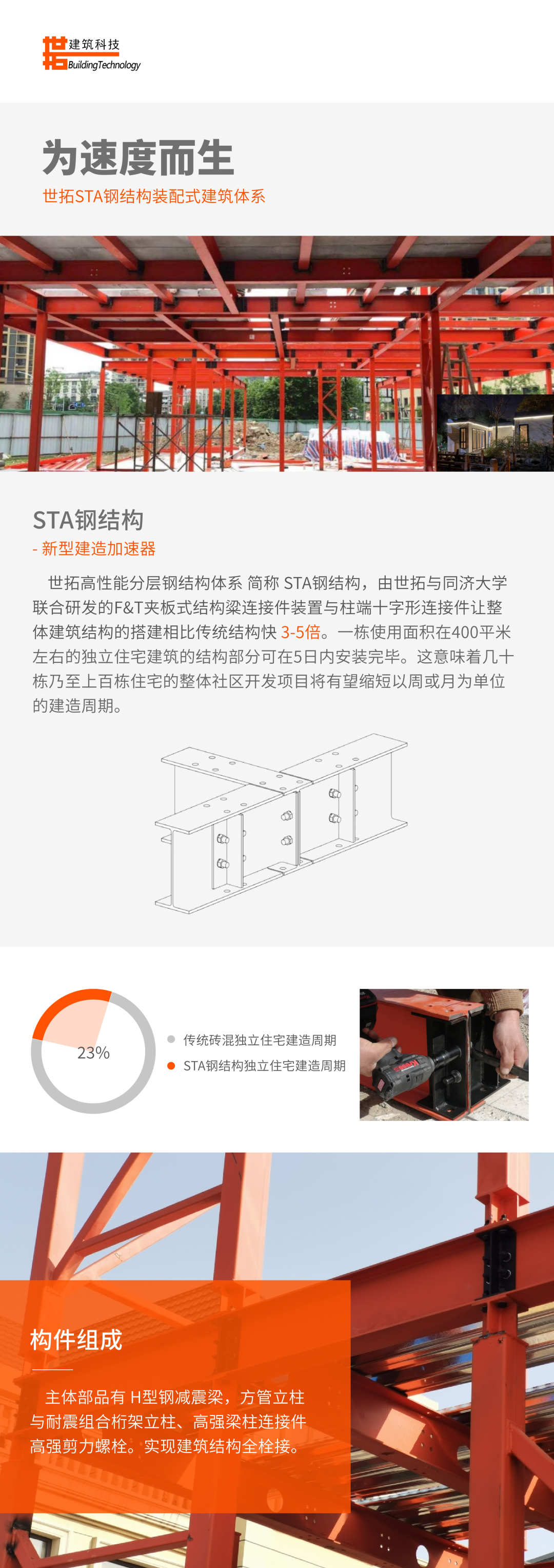 建筑科技
BuildingTechnology

为速度而生
世拓STA钢结构装配式建筑体系

STA钢结构
- 新型建造加速器

世拓高性能分层钢结构体系 简称 STA钢结构，由世拓与同济大学联合研发的F&T夹板式结构梁连接件装置与柱端十字形连接件让整体建筑结构的搭建相比传统结构快 3-5倍。一栋使用面积在400平米左右的独立住宅建筑的结构部分可在5日内安装完毕。这意味着几十栋乃至上百栋住宅的整体社区开发项目将有望缩短以周或月为单位的建造周期。

23%
传统砖混独立住宅建造周期
STA钢结构独立住宅建造周期

构件组成

主体部品有 H型钢减震梁，方管立柱与耐震组合桁架立柱、高强梁柱连接件高强剪力螺栓。实现建筑结构全栓接。